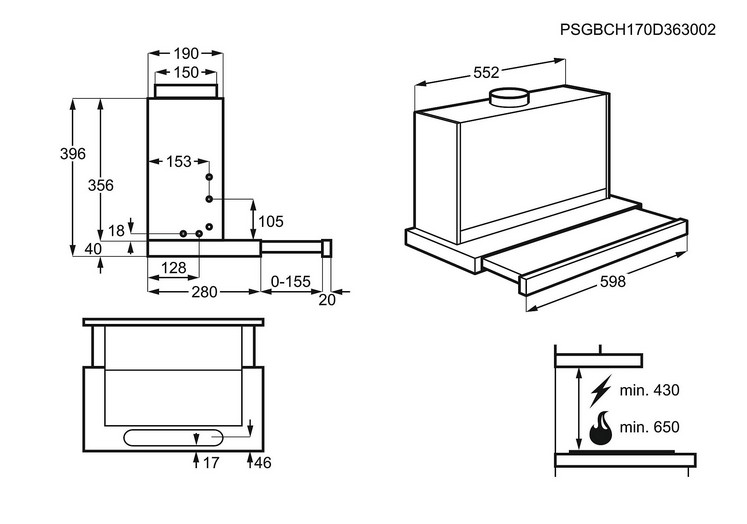 PSGBCH170D363002

190
150
396
356
153
105
18
40
128
280
0-155
20

552
598

17
46

min. 430
min. 650